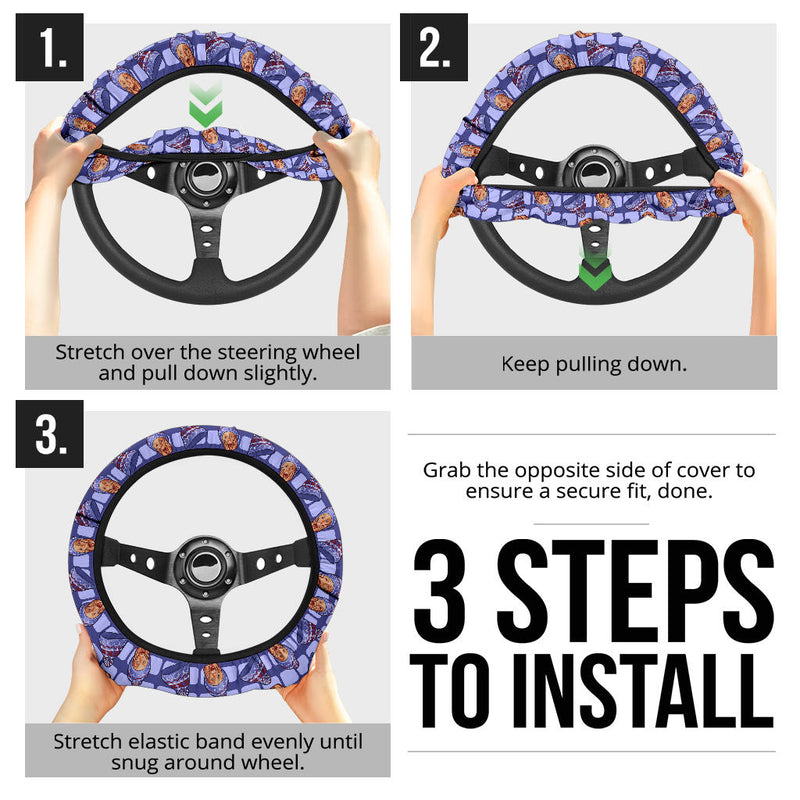 1.

Stretch over the steering wheel and pull down slightly.

2.

Keep pulling down.

3.

Stretch elastic band evenly until snug around wheel.

Grab the opposite side of cover to ensure a secure fit, done.

3 STEPS TO INSTALL