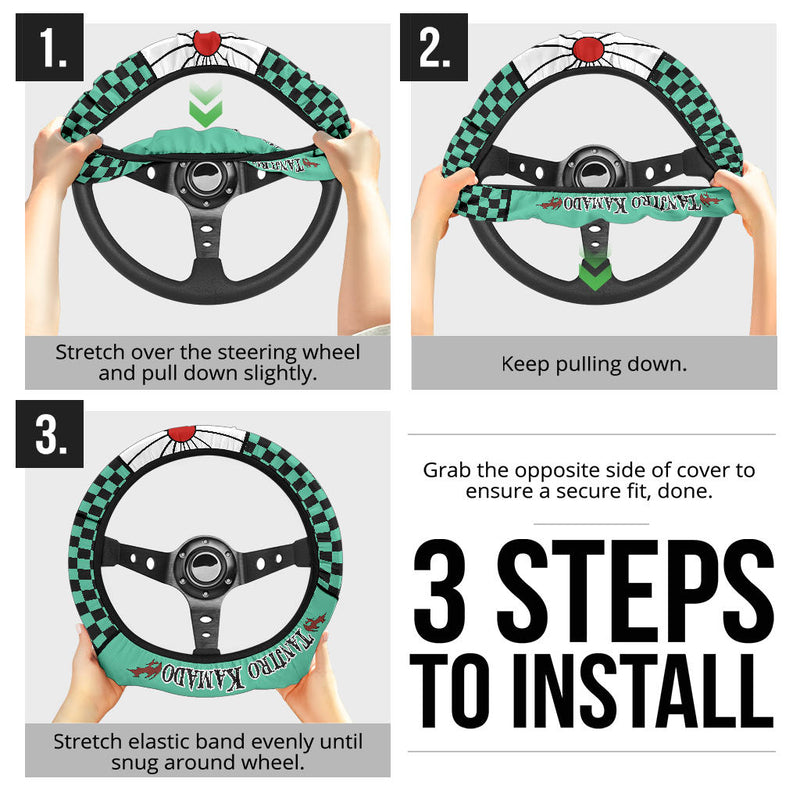 1.

TANJIRO

Stretch over the steering wheel and pull down slightly.

2.

TANJIRO KAMADO

Keep pulling down.

3.

TANJIRO KAMADO

Stretch elastic band evenly until snug around wheel.

Grab the opposite side of cover to ensure a secure fit, done.

3 STEPS TO INSTALL